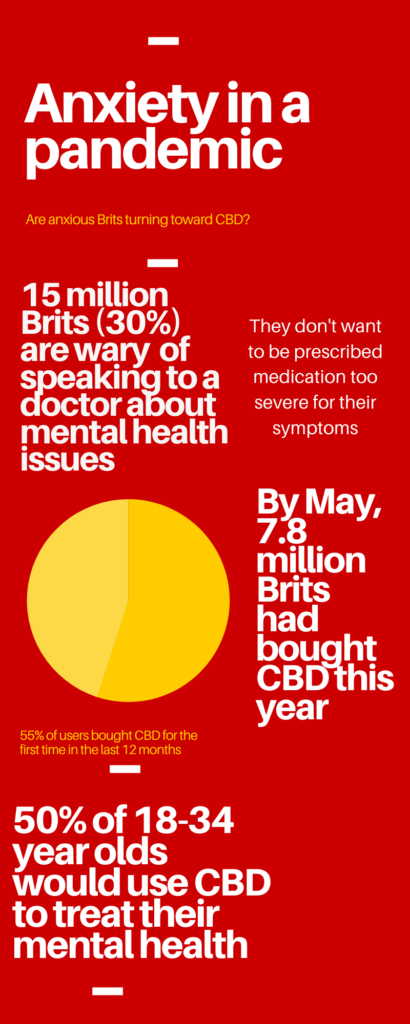 Anxiety in a pandemic

Are anxious Brits turning toward CBD?

15 million Brits (30%) are wary of speaking to a doctor about mental health issues

They don't want to be prescribed medication too severe for their symptoms

By May, 7.8 million Brits had bought CBD this year

55% of users bought CBD for the first time in the last 12 months

50% of 18-34 year olds would use CBD to treat their mental health